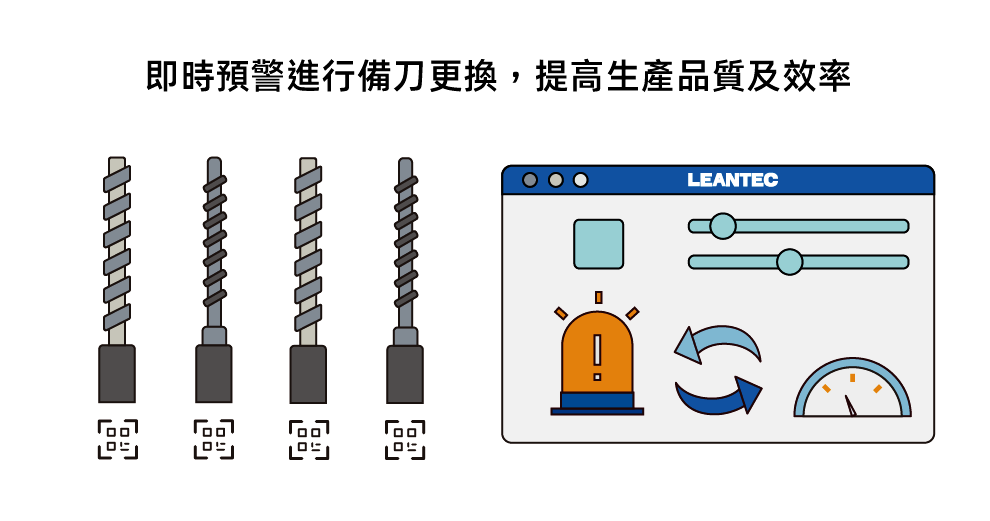 即時預警進行備刀更換，提高生產品質及效率

LEANTEC

!